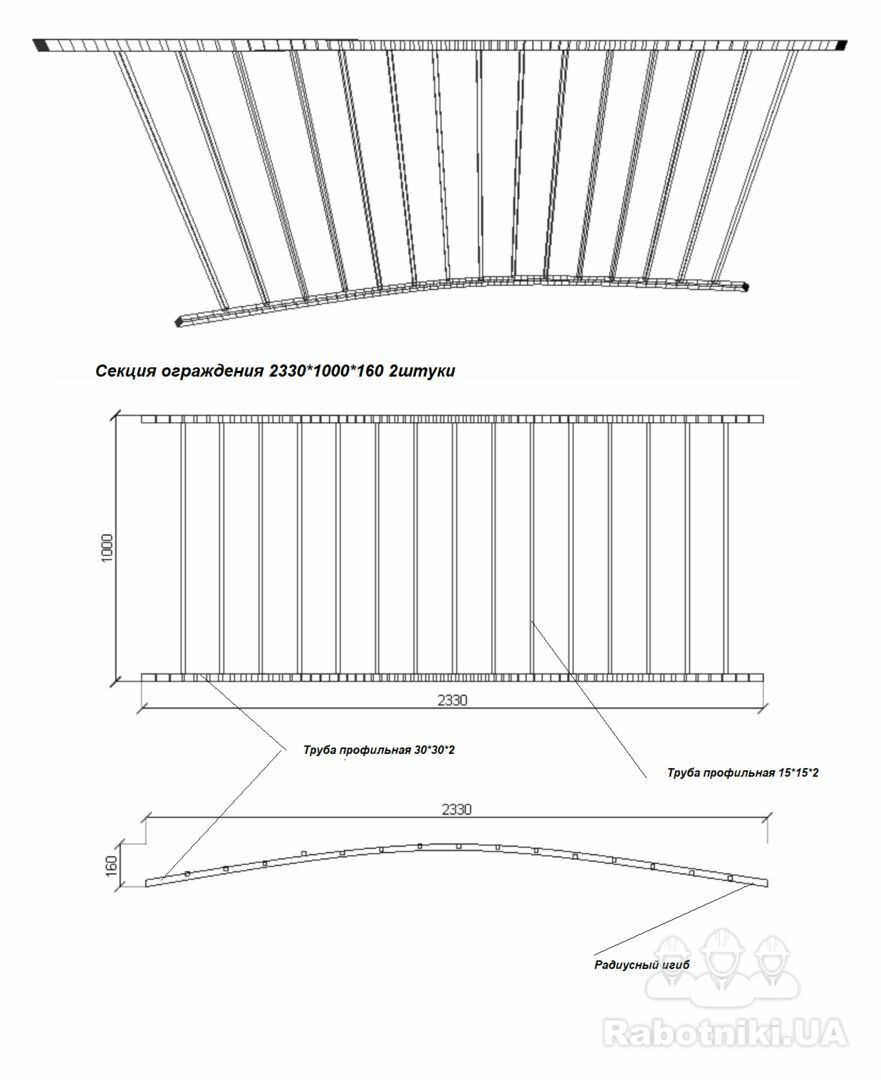 Секция ограждения 2330*1000*160 2штуки

1000

2330

Труба профильная 30*30*2

Труба профильная 15*15*2

2330

160

Радиусный игиб

Rabotniki.UA