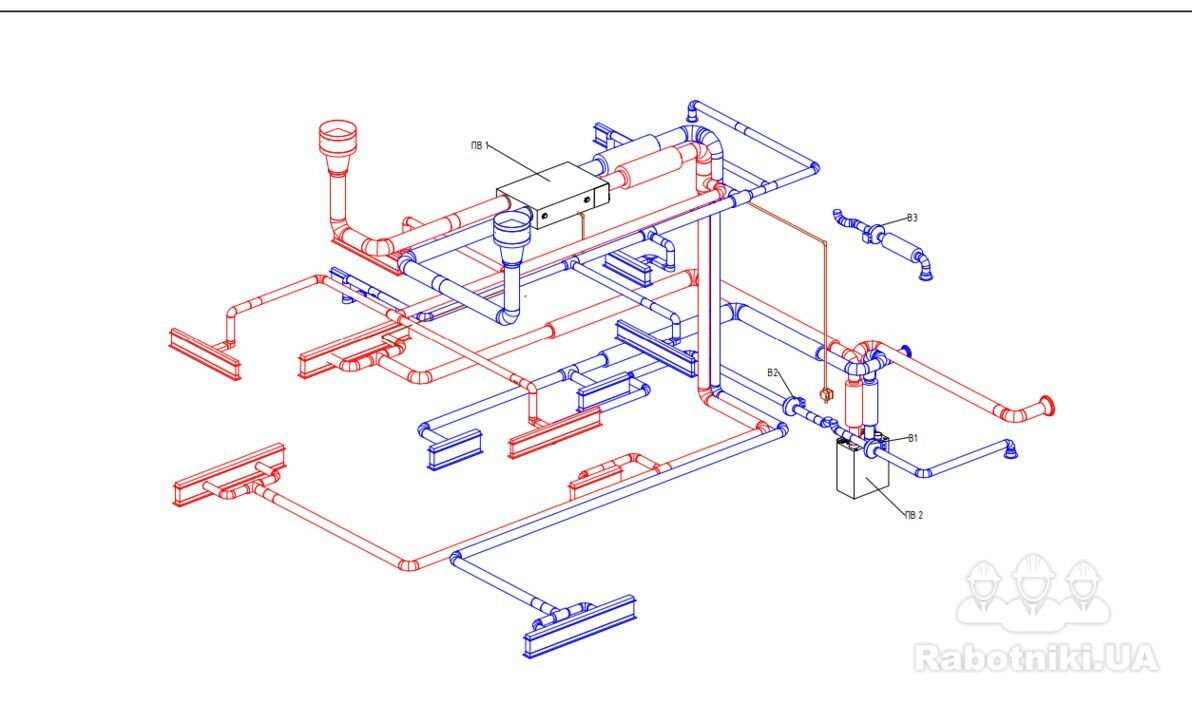 ПВ 1

В3

В2

В1

ПВ 2

Rabotniki.UA