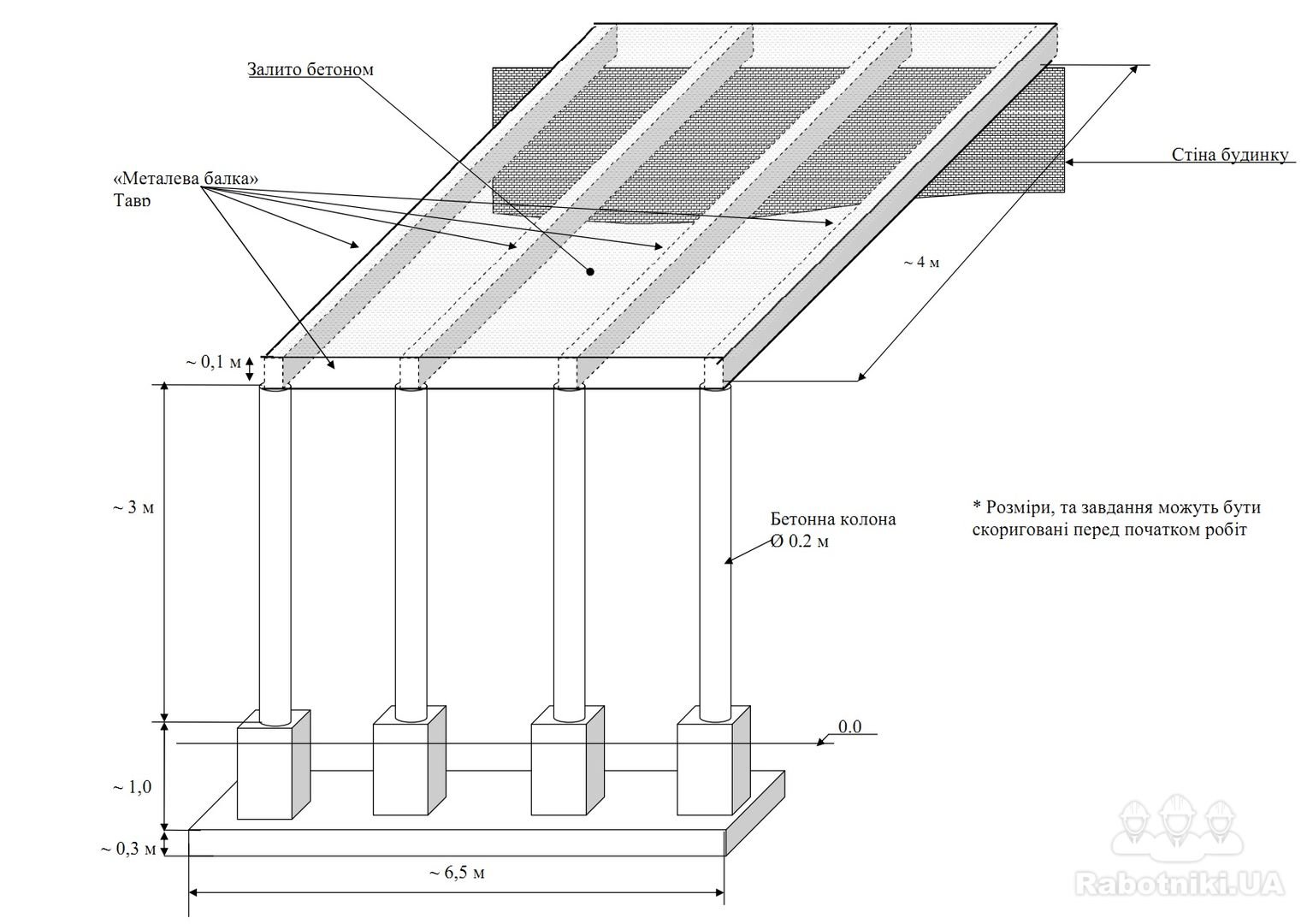 Залито бетоном

«Металева балка»
Тавр

Стіна будинку

~ 4 м

~ 0,1 м

~ 3 м

Бетонна колона
Ø 0.2 м

* Розміри, та завдання можуть бути скориговані перед початком робіт

0.0

~ 1,0

~ 0,3 м

~ 6,5 м

Rabotniki.UA