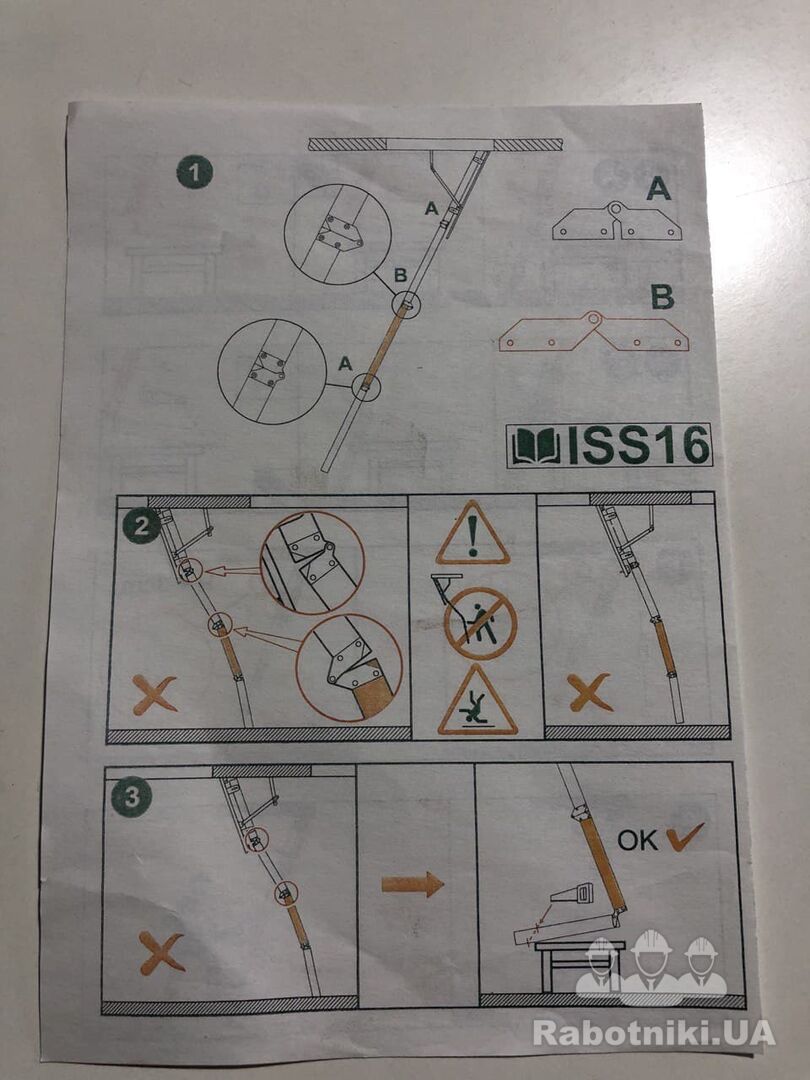 1

A

B

A

A

B

ISS16

2

3

OK

Rabotniki.UA